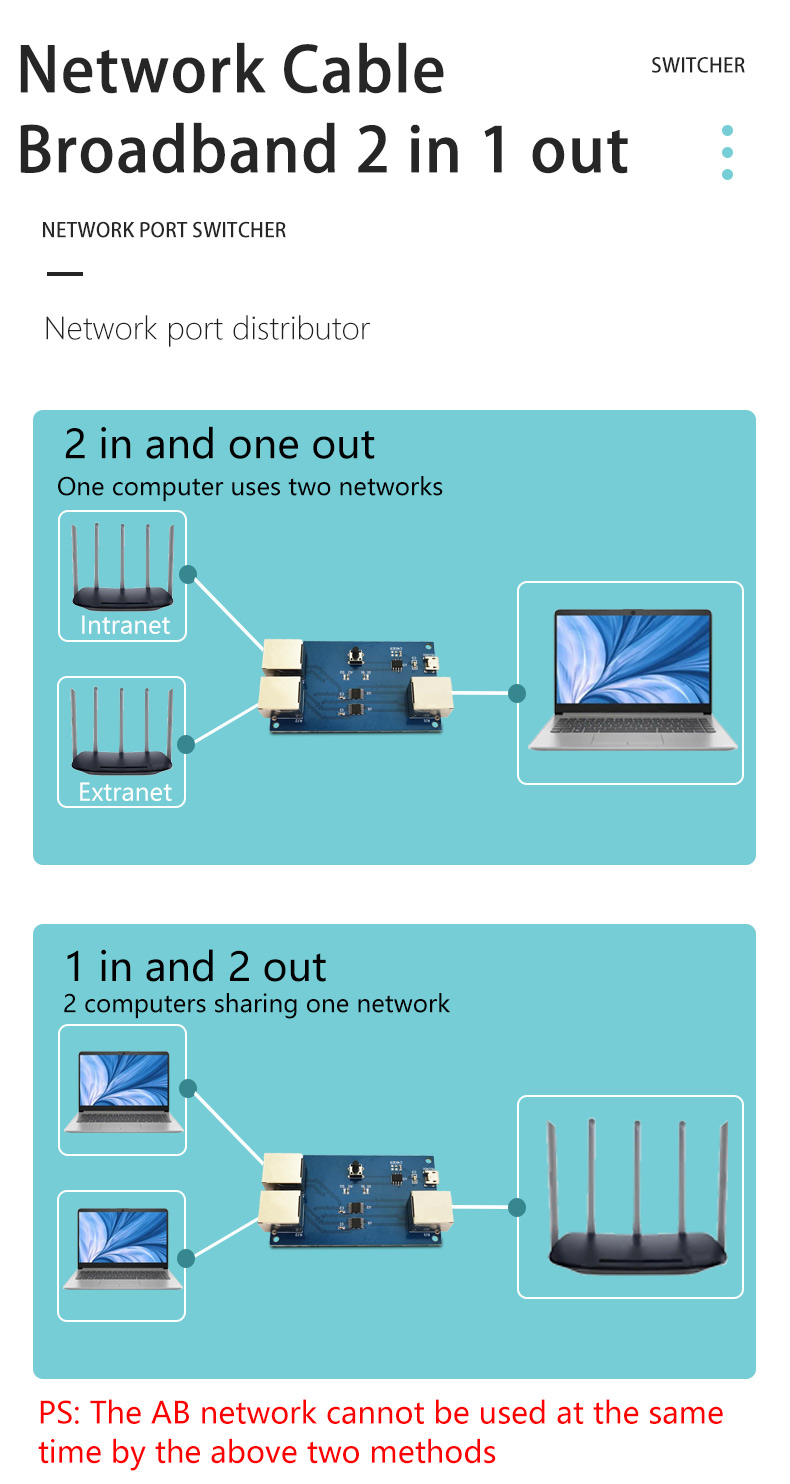 Network Cable Broadband 2 in 1 out

SWITCHER

NETWORK PORT SWITCHER

Network port distributor

2 in and one out
One computer uses two networks

Intranet

Extranet

1 in and 2 out
2 computers sharing one network

PS: The AB network cannot be used at the same time by the above two methods