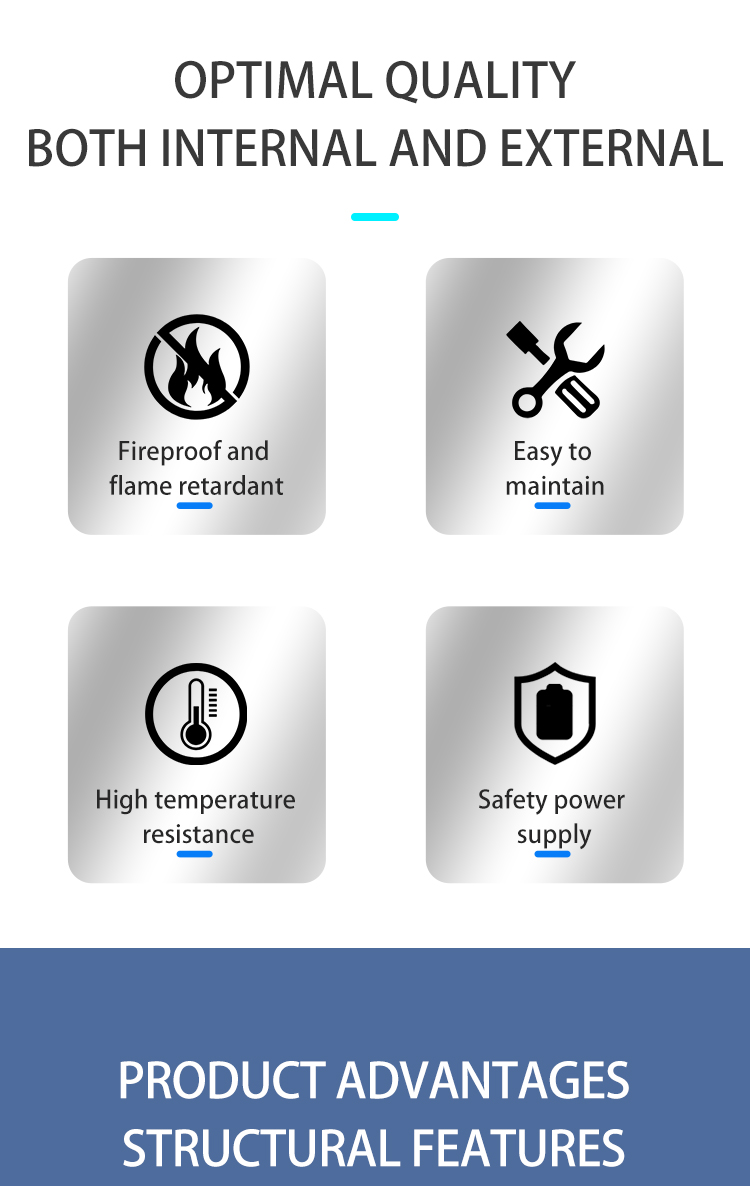 OPTIMAL QUALITY
BOTH INTERNAL AND EXTERNAL

Fireproof and
flame retardant

Easy to
maintain

High temperature
resistance

Safety power
supply

PRODUCT ADVANTAGES
STRUCTURAL FEATURES