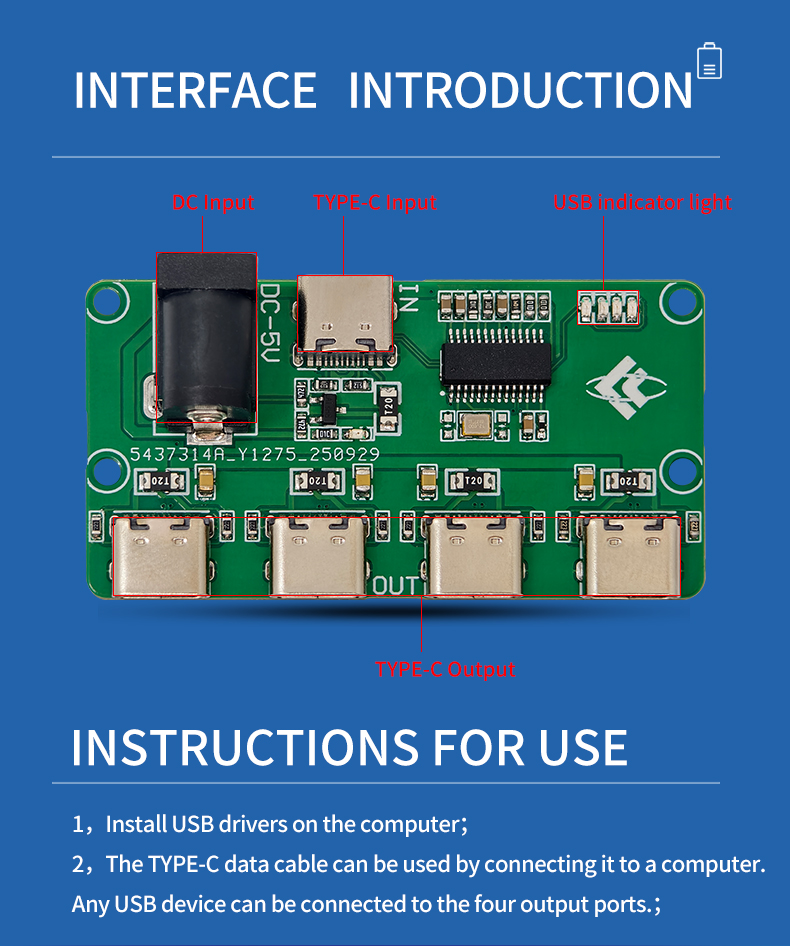 INTERFACE INTRODUCTION

DC Input

TYPE-C Input

USB indicator light

DC-5V

IN

T20

5437314A_Y1275_250929

T20

T20

T20

T20

OUT

TYPE-C Output

INSTRUCTIONS FOR USE

1，Install USB drivers on the computer；

2，The TYPE-C data cable can be used by connecting it to a computer. Any USB device can be connected to the four output ports.；