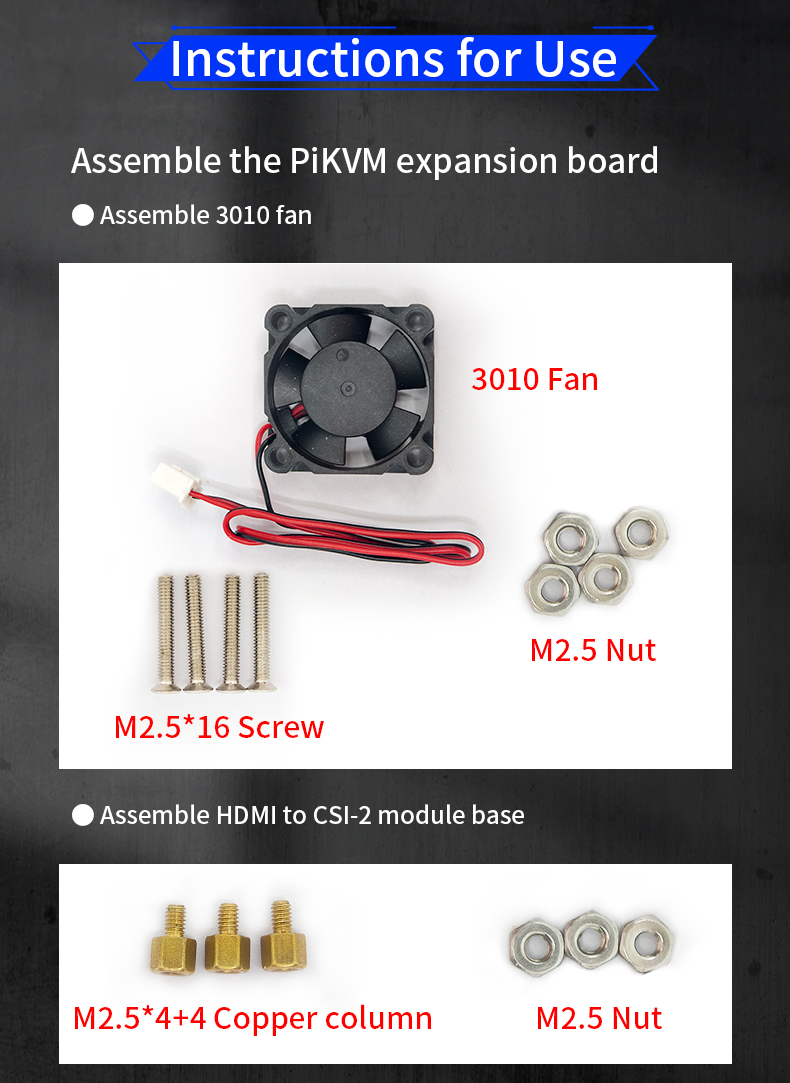 Instructions for Use

Assemble the PiKVM expansion board

● Assemble 3010 fan

3010 Fan

M2.5 Nut

M2.5*16 Screw

● Assemble HDMI to CSI-2 module base

M2.5*4+4 Copper column

M2.5 Nut